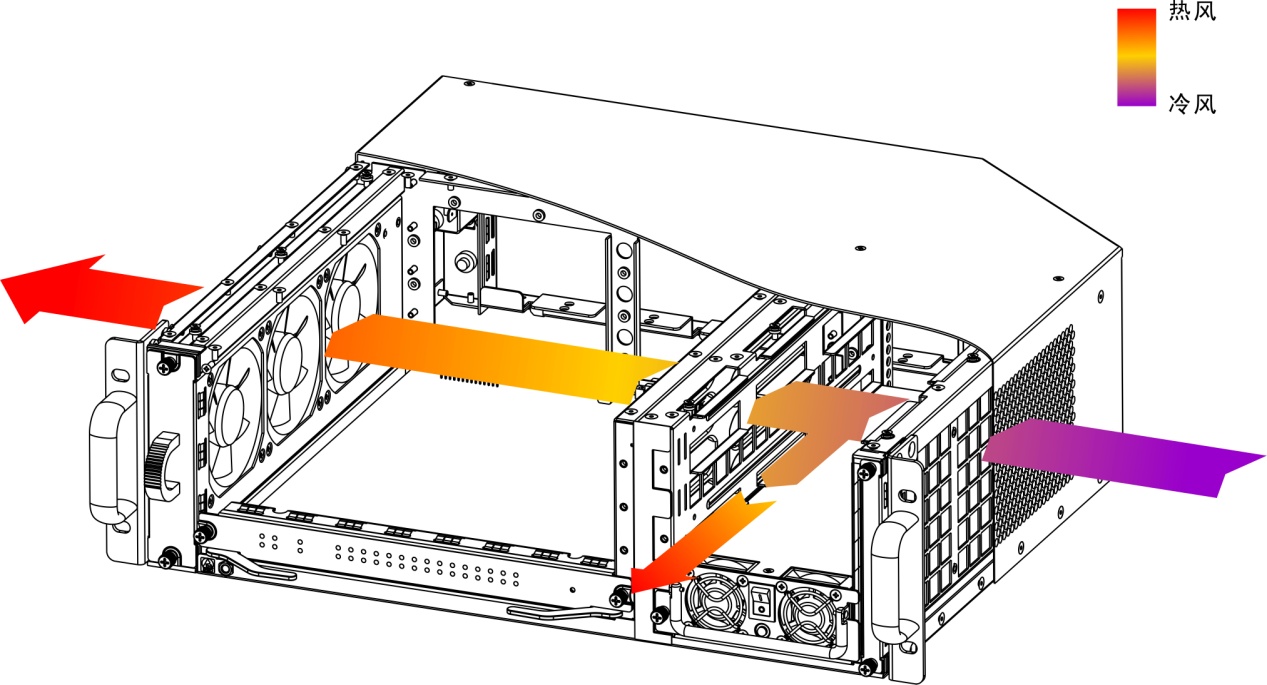 热风
冷风